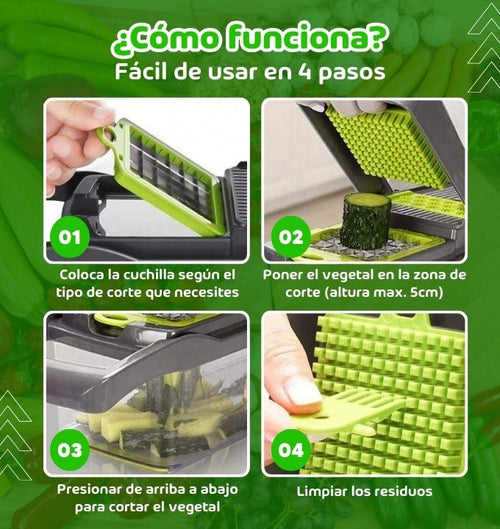 ¿Cómo funciona?
Fácil de usar en 4 pasos

01
Coloca la cuchilla según el tipo de corte que necesites

02
Poner el vegetal en la zona de corte (altura max. 5cm)

03
Presionar de arriba a abajo para cortar el vegetal

04
Limpiar los residuos